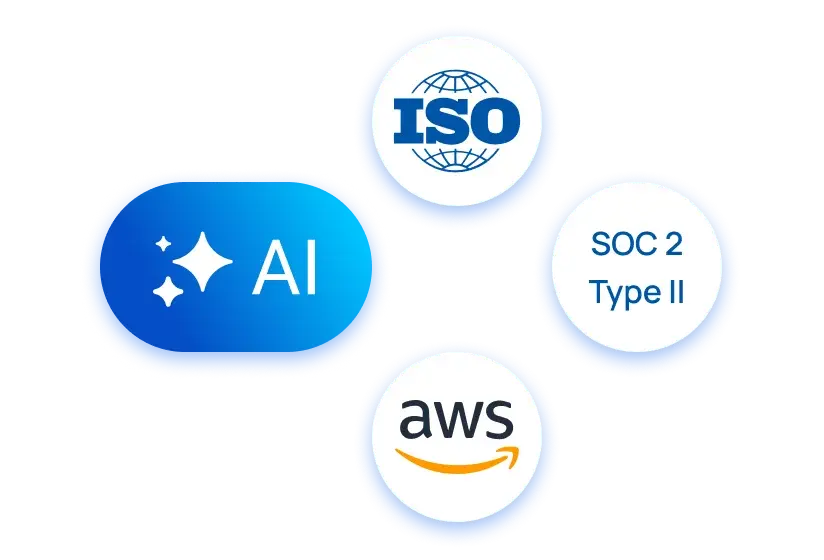 ISO

AI

SOC 2
Type II

aws