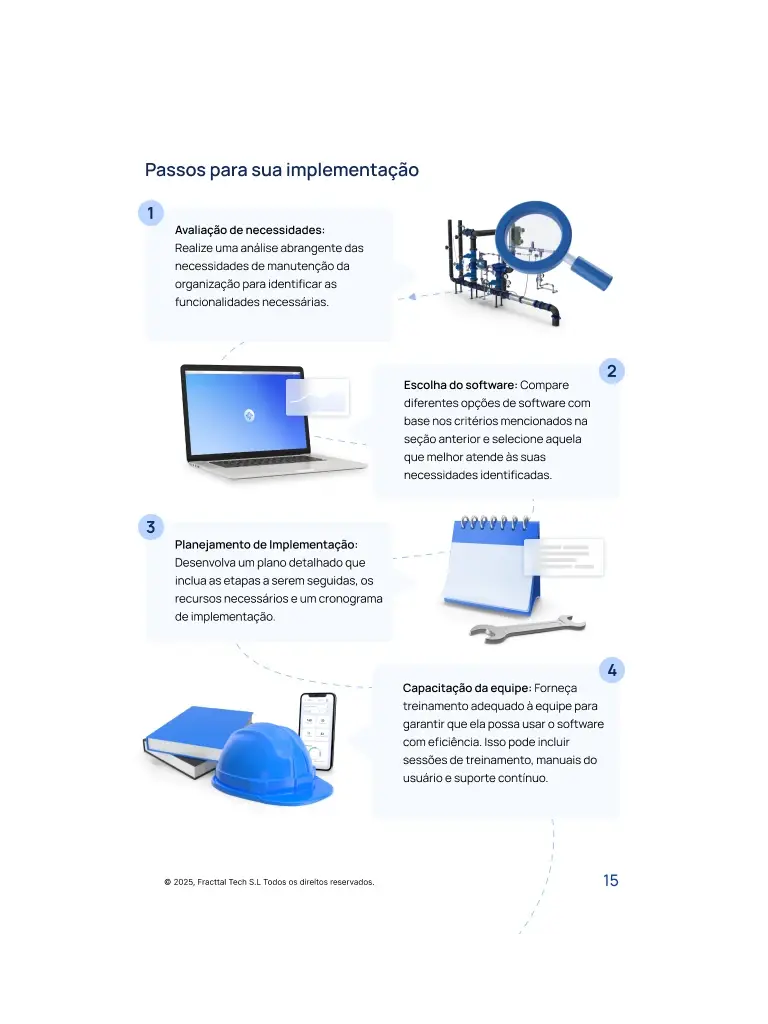 Passos para sua implementação

1

Avaliação de necessidades: Realize uma análise abrangente das necessidades de manutenção da organização para identificar as funcionalidades necessárias.

2

Escolha do software: Compare diferentes opções de software com base nos critérios mencionados na seção anterior e selecione aquela que melhor atende às suas necessidades identificadas.

3

Planejamento de Implementação: Desenvolva um plano detalhado que inclua as etapas a serem seguidas, os recursos necessários e um cronograma de implementação.

4

Capacitação da equipe: Forneça treinamento adequado à equipe para garantir que ela possa usar o software com eficiência. Isso pode incluir sessões de treinamento, manuais do usuário e suporte contínuo.

© 2025, Fracttal Tech S.L Todos os direitos reservados.

15